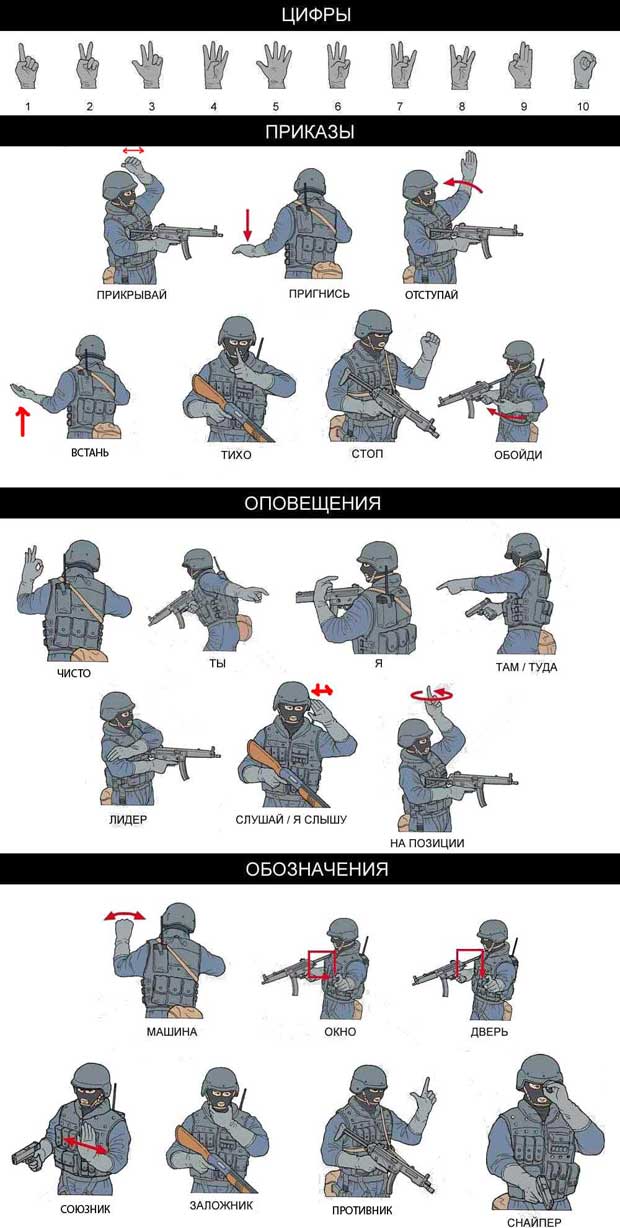 ЦИФРЫ

1 2 3 4 5 6 7 8 9 10

ПРИКАЗЫ

ПРИКРЫВАЙ ПРИГНИСЬ ОТСТУПАЙ

ВСТАНЬ ТИХО СТОП ОБОЙДИ

ОПОВЕЩЕНИЯ

ЧИСТО ТЫ Я ТАМ / ТУДА

ЛИДЕР СЛУШАЙ / Я СЛЫШУ НА ПОЗИЦИИ

ОБОЗНАЧЕНИЯ

МАШИНА ОКНО ДВЕРЬ

СОЮЗНИК ЗАЛОЖНИК ПРОТИВНИК СНАЙПЕР